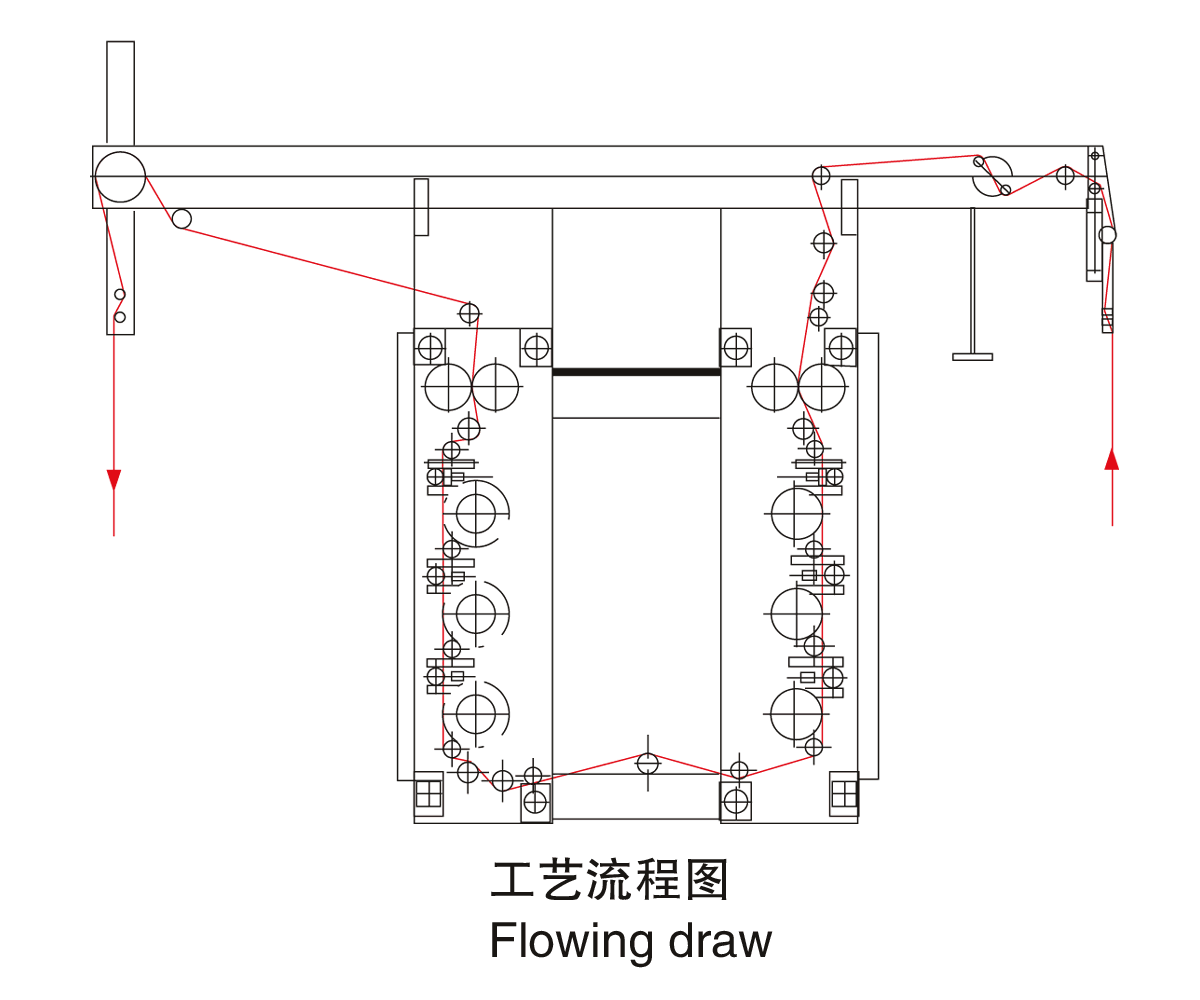 工艺流程图
Flowing draw